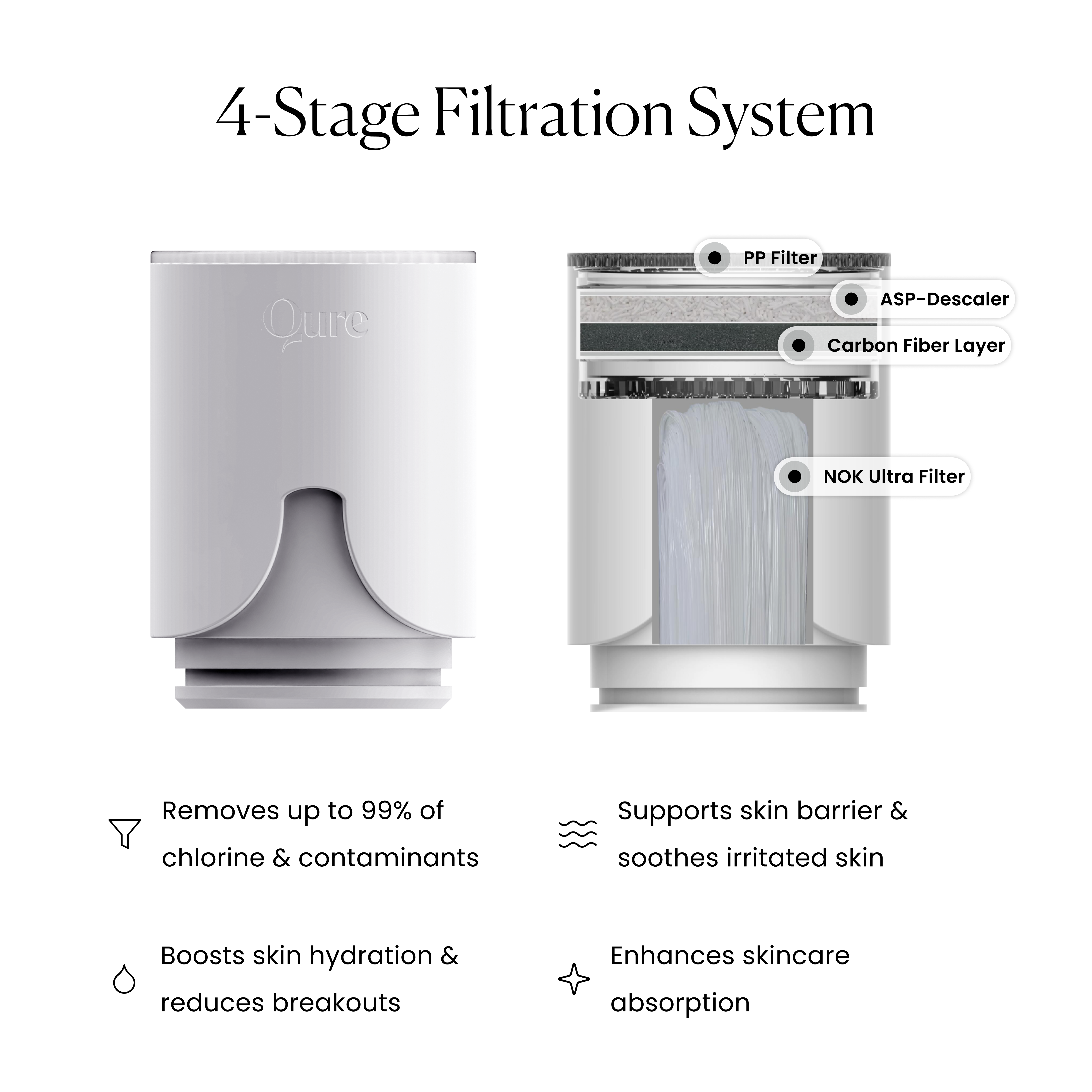 4-Stage Filtration System

Qure

PP Filter

ASP-Descaler

Carbon Fiber Layer

NOK Ultra Filter

Removes up to 99% of chlorine & contaminants

Supports skin barrier & soothes irritated skin

Boosts skin hydration & reduces breakouts

Enhances skincare absorption